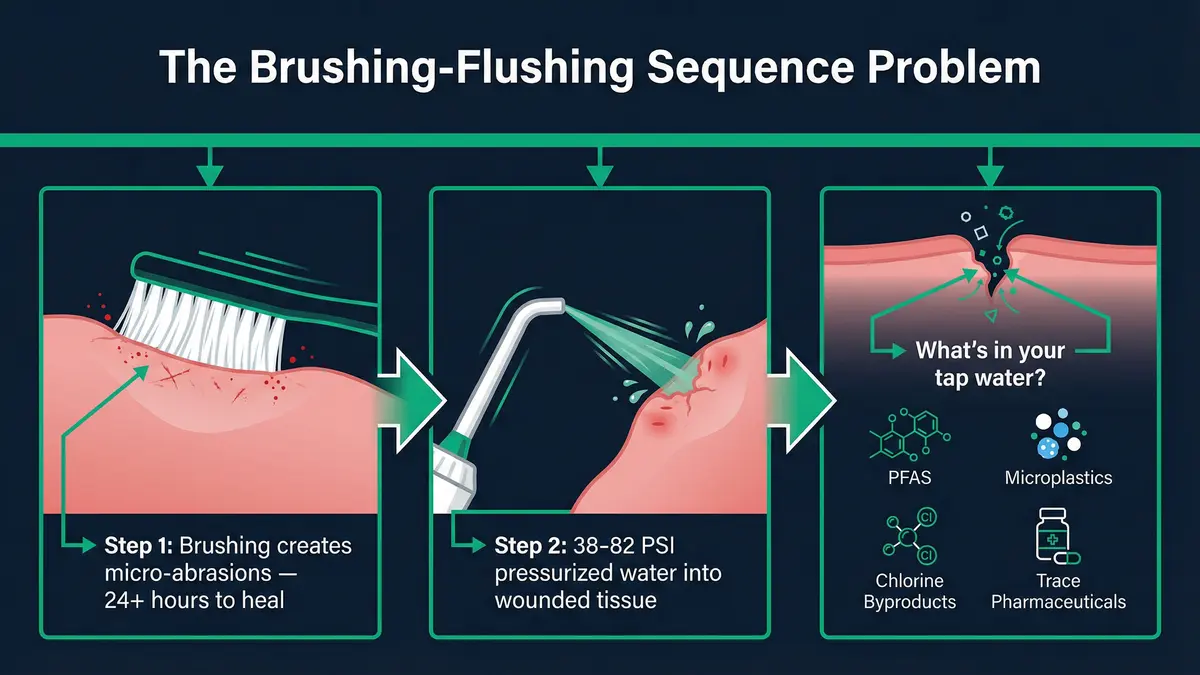 The Brushing-Flushing Sequence Problem

Step 1: Brushing creates micro-abrasions — 24+ hours to heal

Step 2: 38–82 PSI pressurized water into wounded tissue

What's in your tap water?

PFAS

Microplastics

Cl

Cl

Chlorine Byproducts

Trace Pharmaceuticals